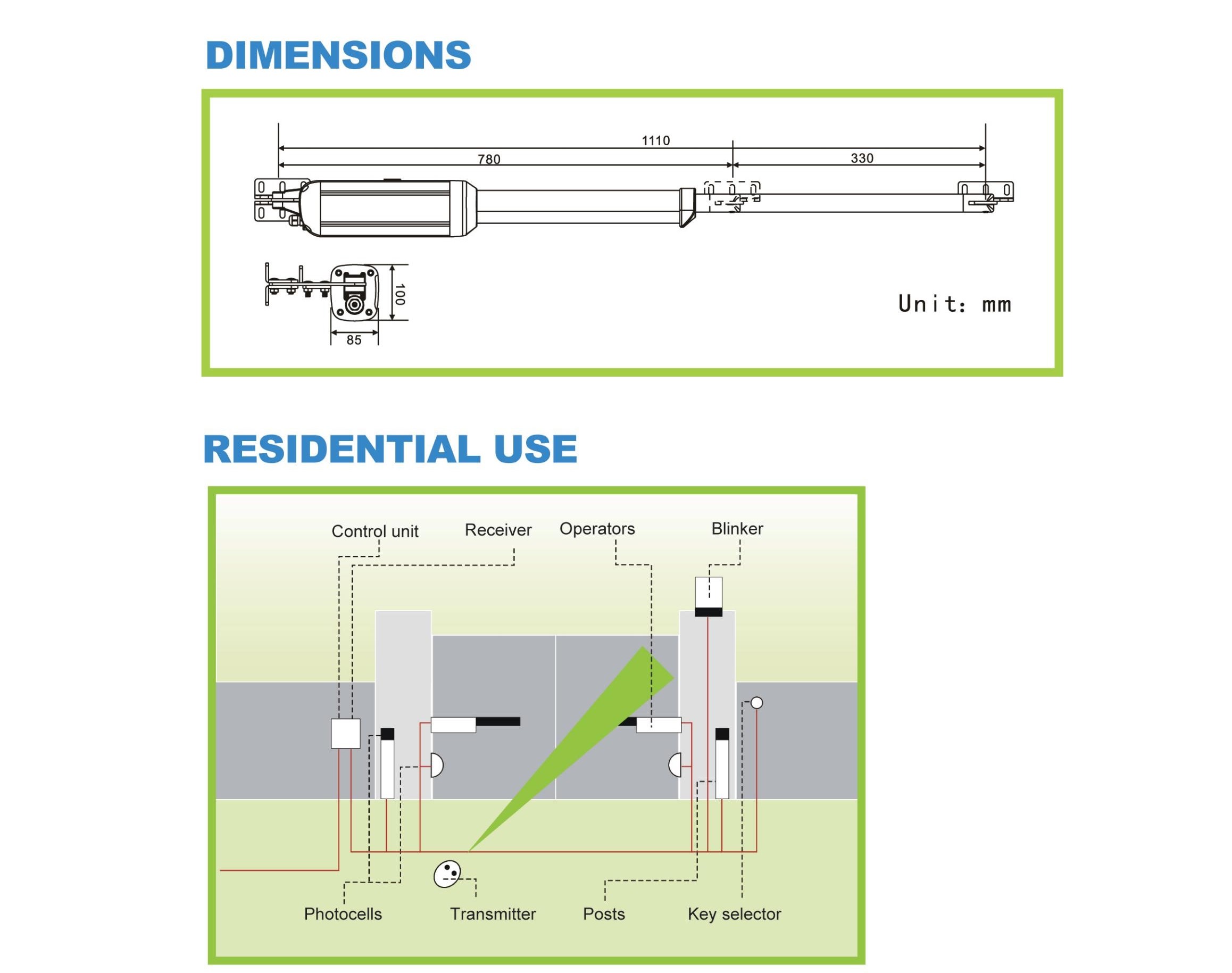 DIMENSIONS

1110
780
330
100
85
Unit: mm

RESIDENTIAL USE

Control unit
Receiver
Operators
Blinker
Photocells
Transmitter
Posts
Key selector