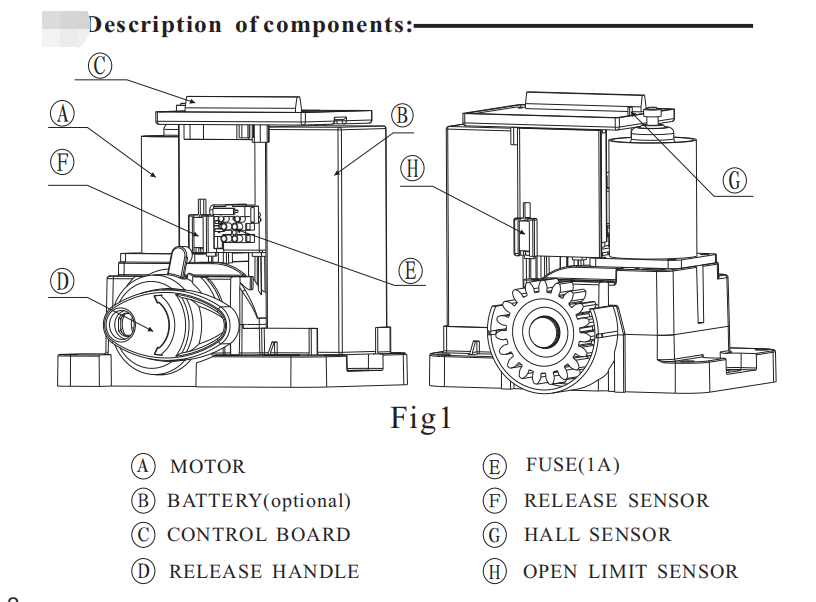 Description of components:

C

A

B

F

H

G

E

D

Fig1

A MOTOR

B BATTERY(optional)

C CONTROL BOARD

D RELEASE HANDLE

E FUSE(1A)

F RELEASE SENSOR

G HALL SENSOR

H OPEN LIMIT SENSOR